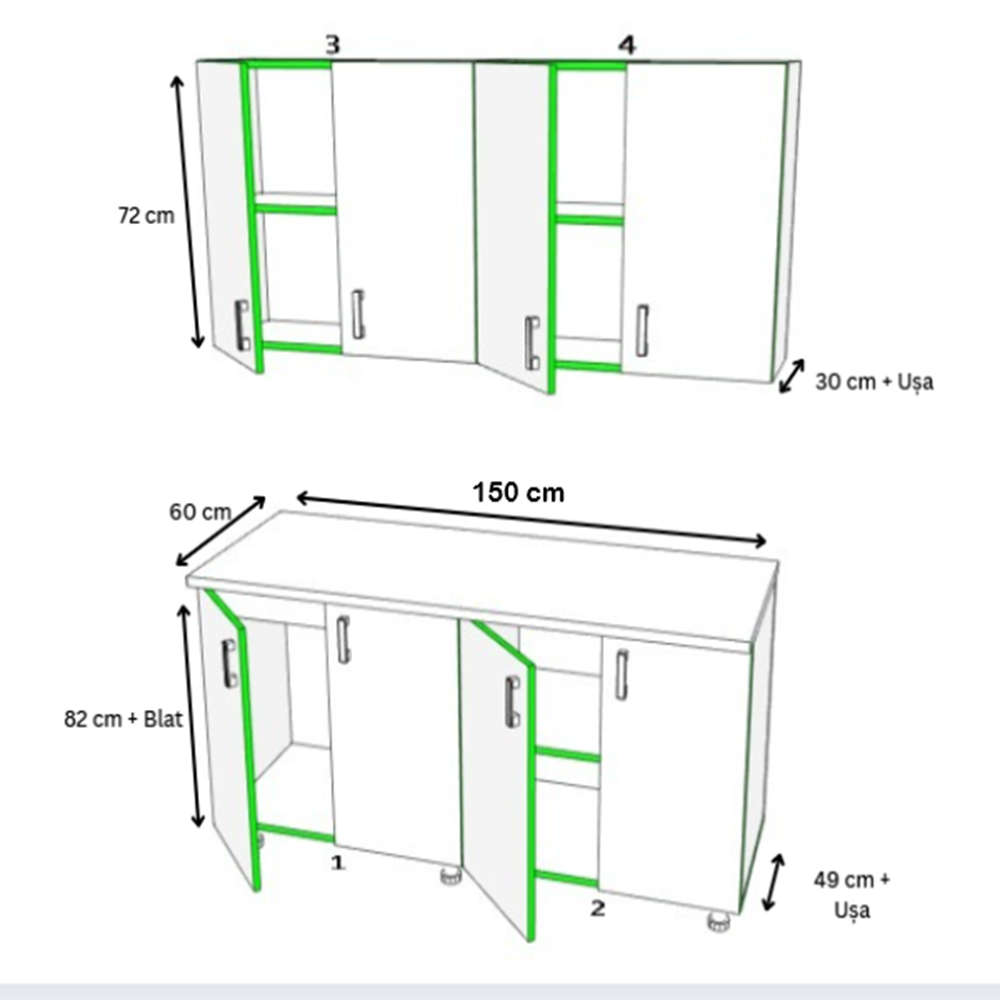 3

4

72 cm

30 cm + Ușa

60 cm

150 cm

82 cm + Blat

1

2

49 cm + Ușa