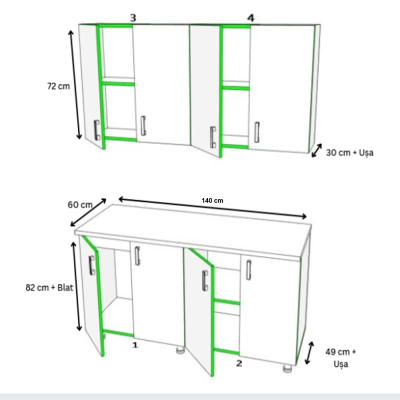 3
4
72 cm
30 cm + Ușa
60 cm
140 cm
82 cm + Blat
1
2
49 cm + Ușa