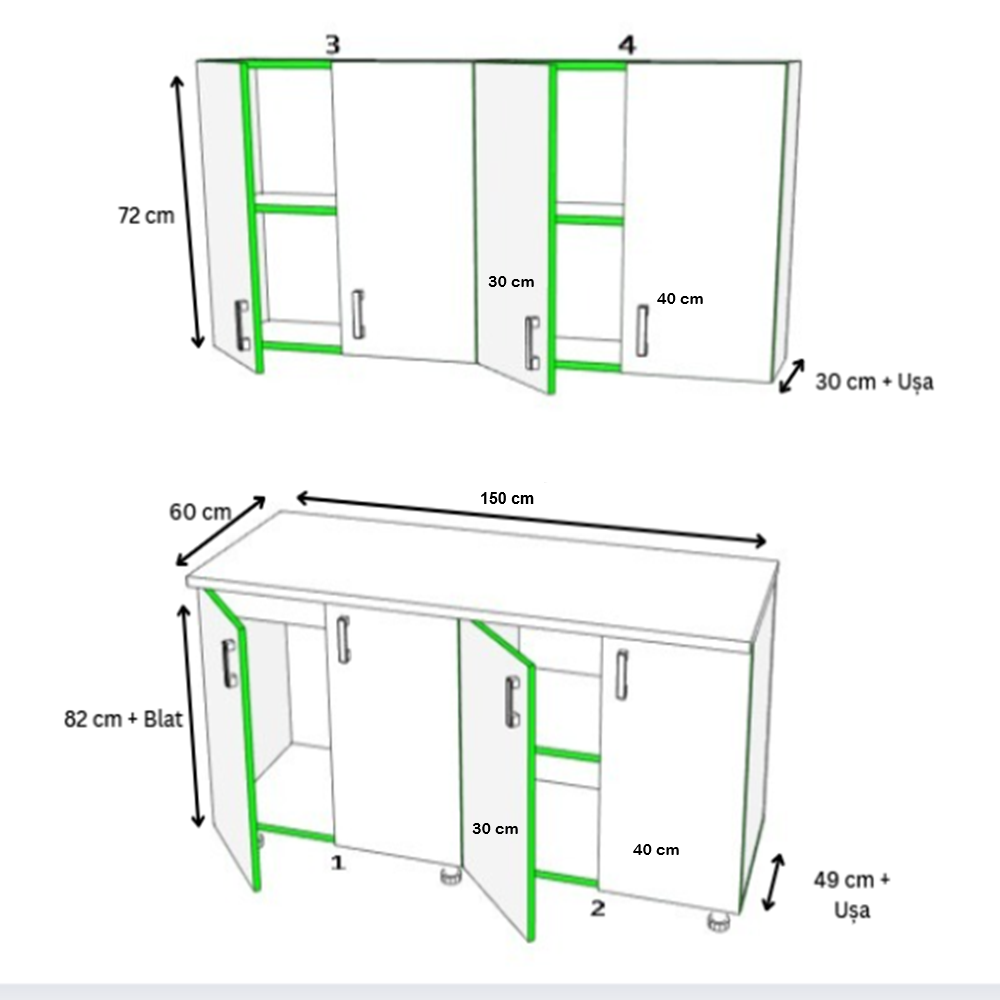 3
4
72 cm
30 cm
40 cm
30 cm + Ușa

60 cm
150 cm
82 cm + Blat
30 cm
40 cm
1
2
49 cm + Ușa